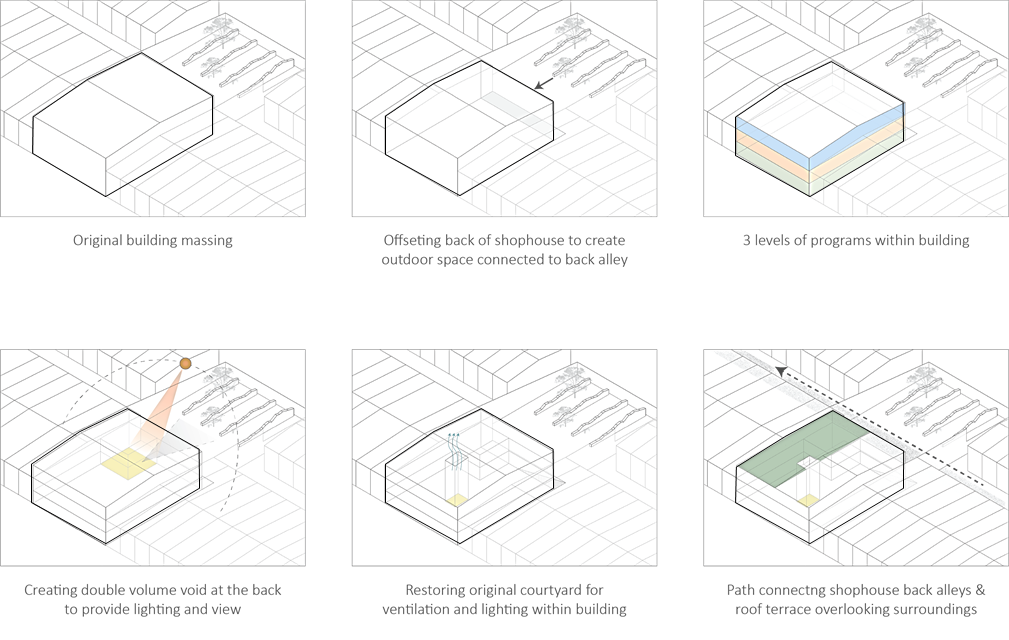 Original building massing

Offseting back of shophouse to create outdoor space connected to back alley

3 levels of programs within building

Creating double volume void at the back to provide lighting and view

Restoring original courtyard for ventilation and lighting within building

Path connectng shophouse back alleys & roof terrace overlooking surroundings