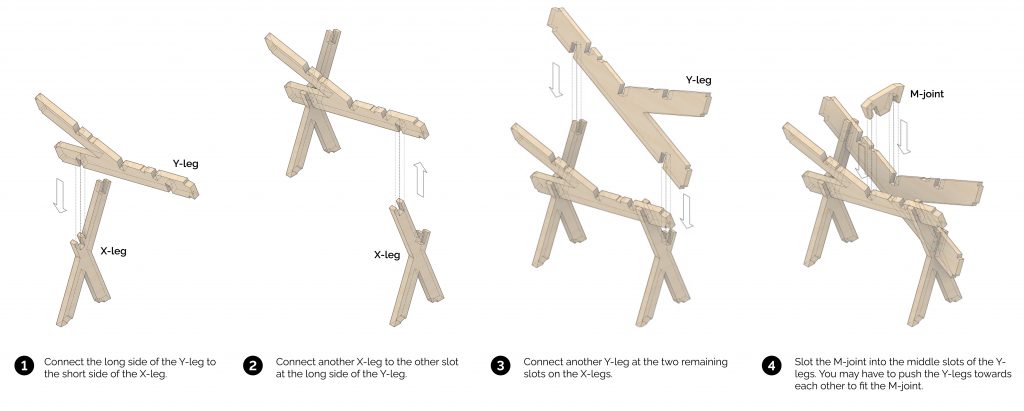 Y-leg

X-leg

X-leg

Y-leg

M-joint

1 Connect the long side of the Y-leg to the short side of the X-leg.

2 Connect another X-leg to the other slot at the long side of the Y-leg.

3 Connect another Y-leg at the two remaining slots on the X-legs.

4 Slot the M-joint into the middle slots of the Y-legs. You may have to push the Y-legs towards each other to fit the M-joint.