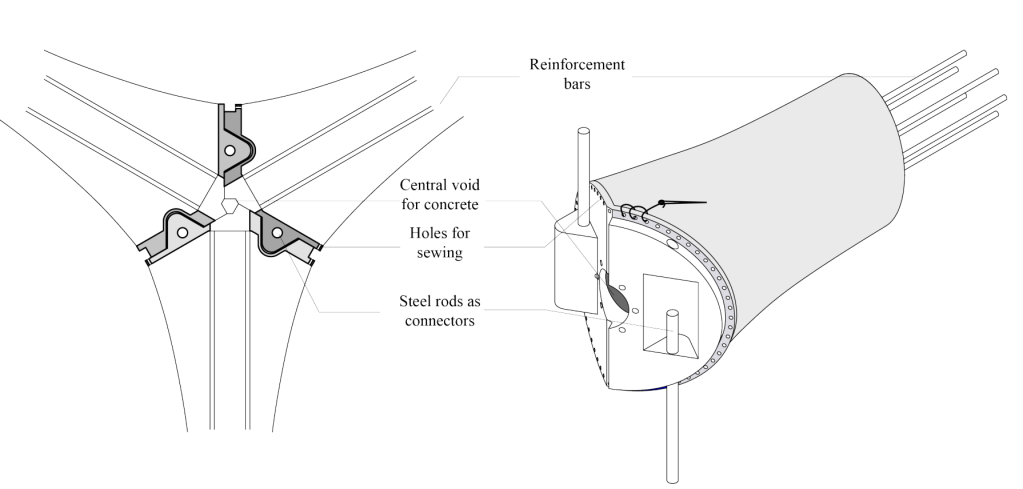 Reinforcement bars

Central void for concrete

Holes for sewing

Steel rods as connectors